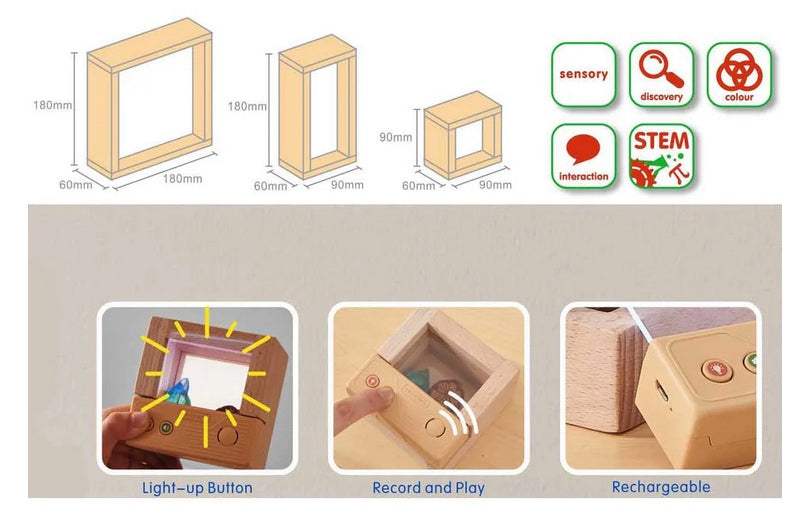 180mm
60mm
180mm

180mm
60mm
90mm

90mm
60mm
90mm

sensory
discovery
colour
interaction
STEM

Light-up Button
Record and Play
Rechargeable