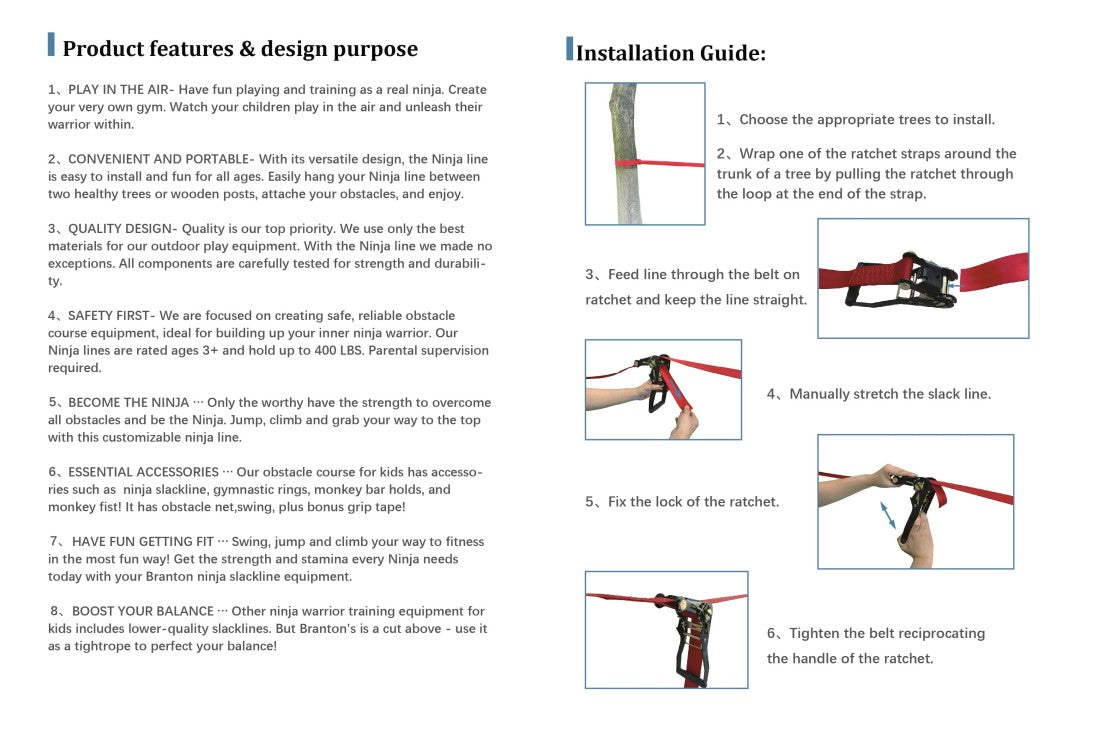 Product features & design purpose

1、PLAY IN THE AIR- Have fun playing and training as a real ninja. Create your very own gym. Watch your children play in the air and unleash their warrior within.

2、CONVENIENT AND PORTABLE- With its versatile design, the Ninja line is easy to install and fun for all ages. Easily hang your Ninja line between two healthy trees or wooden posts, attache your obstacles, and enjoy.

3、QUALITY DESIGN- Quality is our top priority. We use only the best materials for our outdoor play equipment. With the Ninja line we made no exceptions. All components are carefully tested for strength and durability.

4、SAFETY FIRST- We are focused on creating safe, reliable obstacle course equipment, ideal for building up your inner ninja warrior. Our Ninja lines are rated ages 3+ and hold up to 400 LBS. Parental supervision required.

5、BECOME THE NINJA ··· Only the worthy have the strength to overcome all obstacles and be the Ninja. Jump, climb and grab your way to the top with this customizable ninja line.

6、ESSENTIAL ACCESSORIES ··· Our obstacle course for kids has accessories such as ninja slackline, gymnastic rings, monkey bar holds, and monkey fist! It has obstacle net,swing, plus bonus grip tape!

7、HAVE FUN GETTING FIT ··· Swing, jump and climb your way to fitness in the most fun way! Get the strength and stamina every Ninja needs today with your Branton ninja slackline equipment.

8、BOOST YOUR BALANCE ··· Other ninja warrior training equipment for kids includes lower-quality slacklines. But Branton's is a cut above - use it as a tightrope to perfect your balance!

Installation Guide:

1、Choose the appropriate trees to install.

2、Wrap one of the ratchet straps around the trunk of a tree by pulling the ratchet through the loop at the end of the strap.

3、Feed line through the belt on ratchet and keep the line straight.

4、Manually stretch the slack line.

5、Fix the lock of the ratchet.

6、Tighten the belt reciprocating the handle of the ratchet.